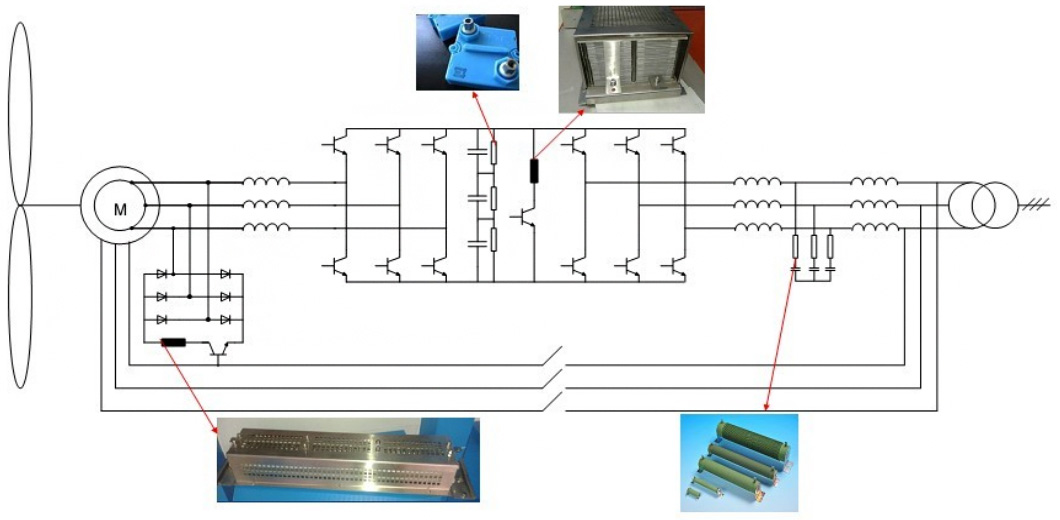 M